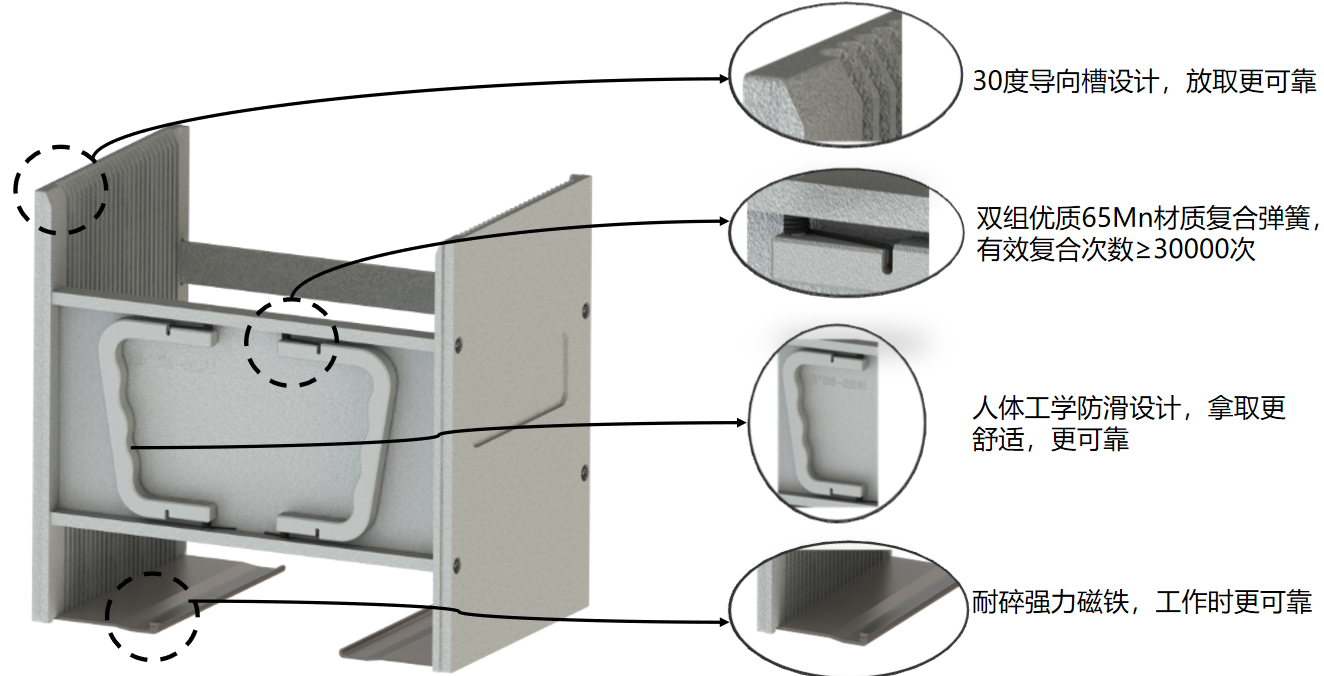 30度导向槽设计，放取更可靠

双组优质65Mn材质复合弹簧，有效复合次数≥30000次

人体工学防滑设计，拿取更舒适，更可靠

耐碎强力磁铁，工作时更可靠